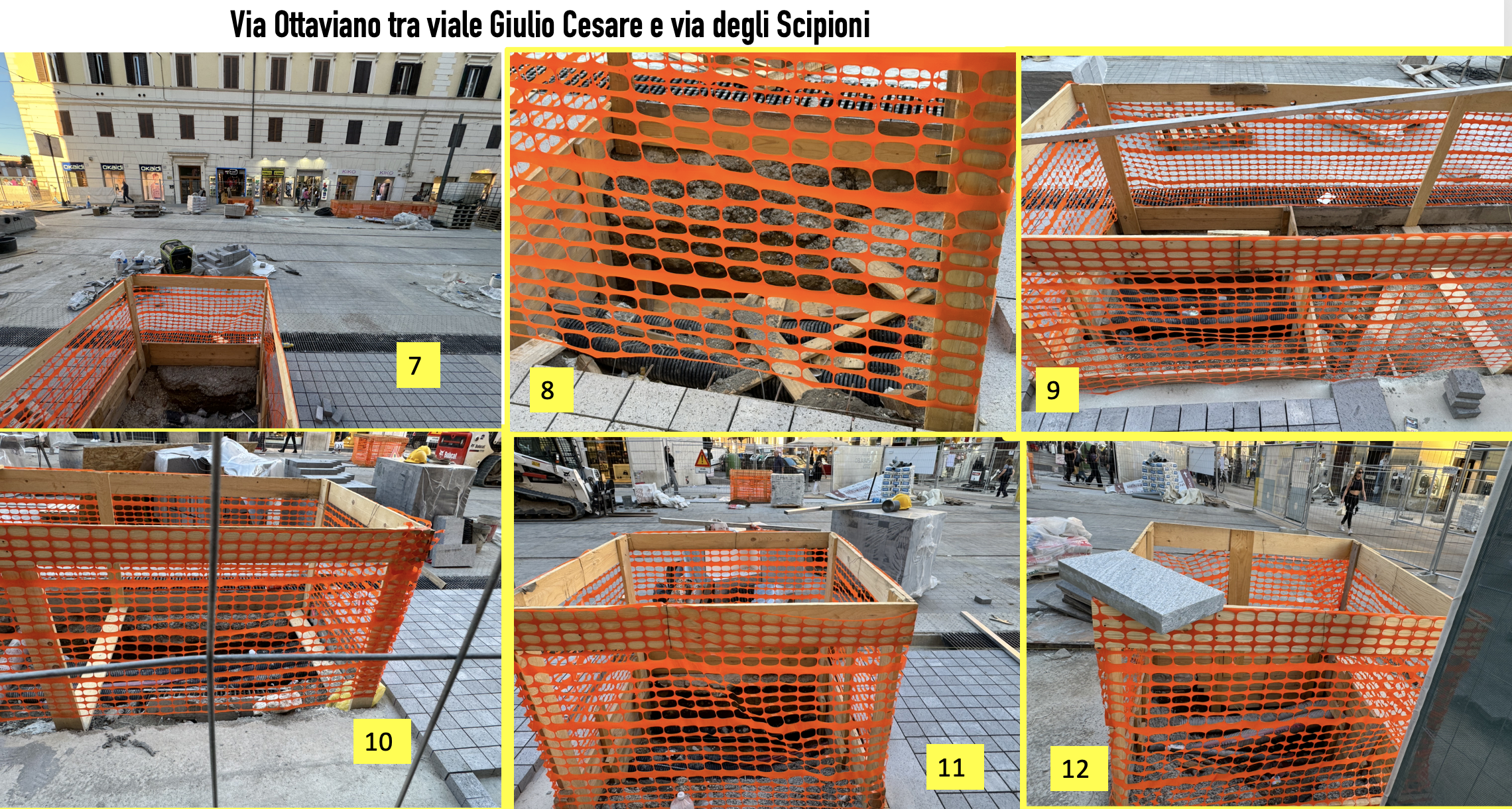 Via Ottaviano tra viale Giulio Cesare e via degli Scipioni

okaidi
okaidi
okaidi
KIKO
KIKO

7

8

9

10

11

12